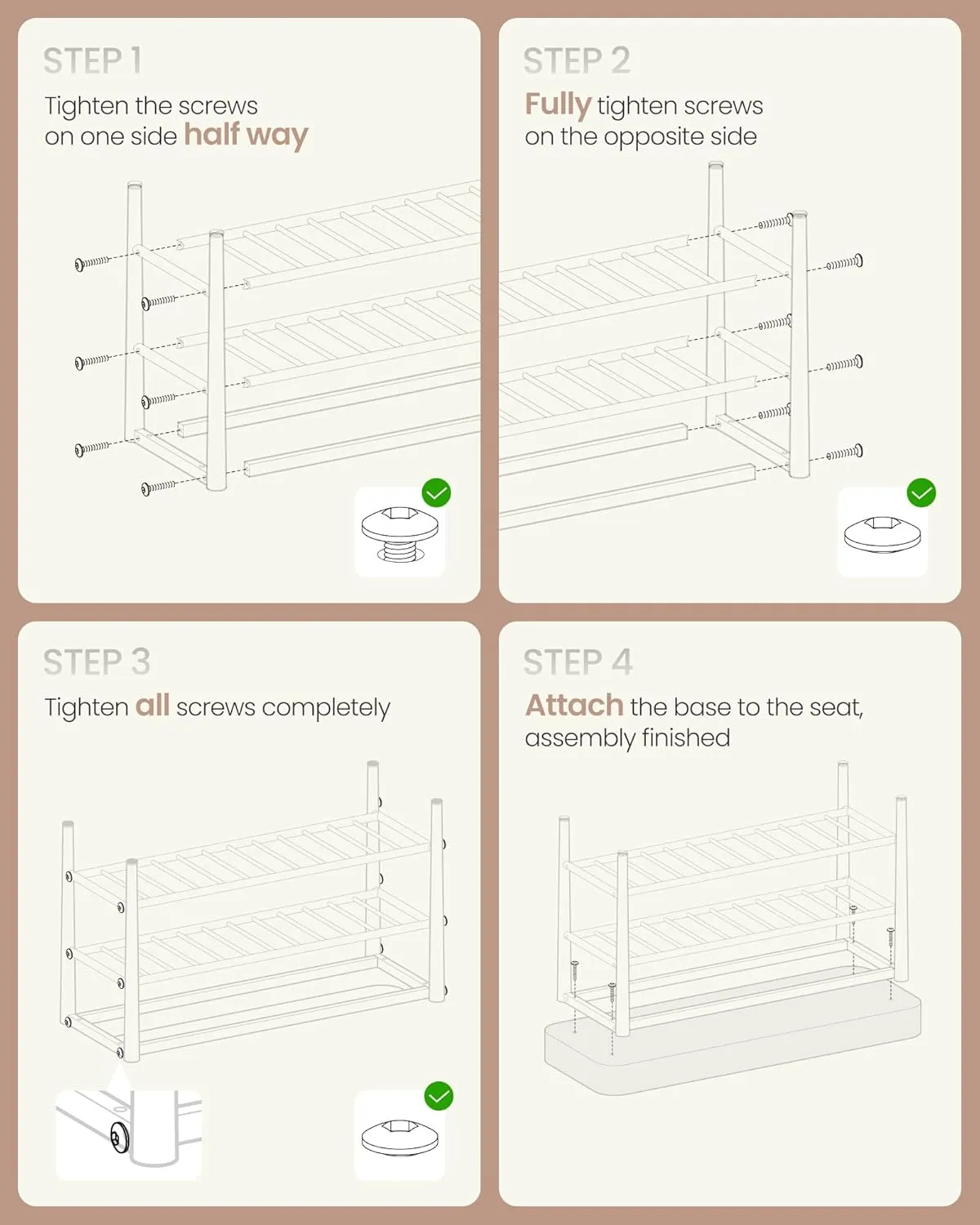 STEP 1

Tighten the screws on one side half way

STEP 2

Fully tighten screws on the opposite side

STEP 3

Tighten all screws completely

STEP 4

Attach the base to the seat, assembly finished