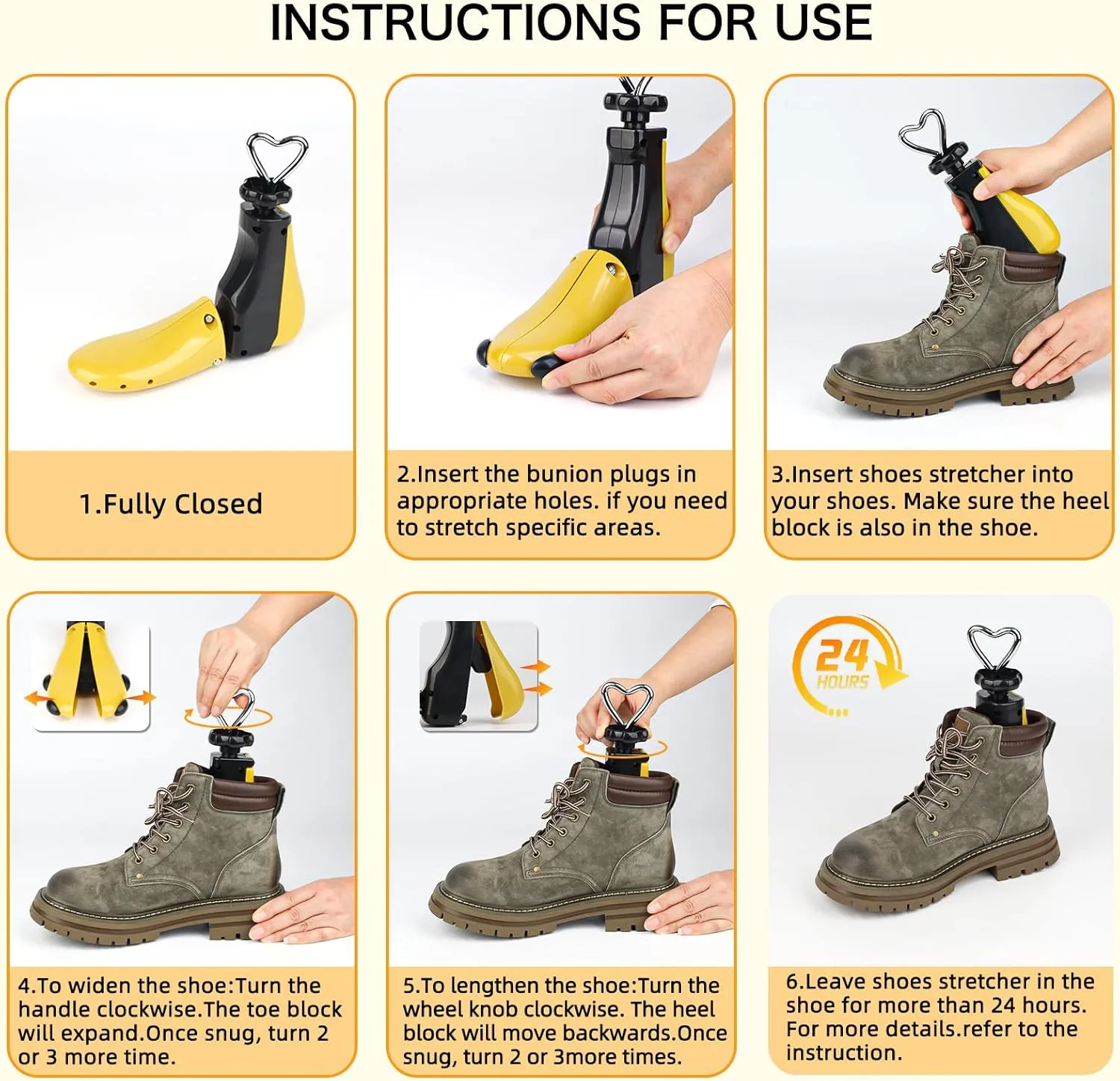 INSTRUCTIONS FOR USE

1.Fully Closed

2.Insert the bunion plugs in appropriate holes. if you need to stretch specific areas.

3.Insert shoes stretcher into your shoes. Make sure the heel block is also in the shoe.

4.To widen the shoe:Turn the handle clockwise.The toe block will expand.Once snug, turn 2 or 3 more time.

5.To lengthen the shoe:Turn the wheel knob clockwise. The heel block will move backwards.Once snug, turn 2 or 3more times.

24 HOURS

6.Leave shoes stretcher in the shoe for more than 24 hours. For more details.refer to the instruction.