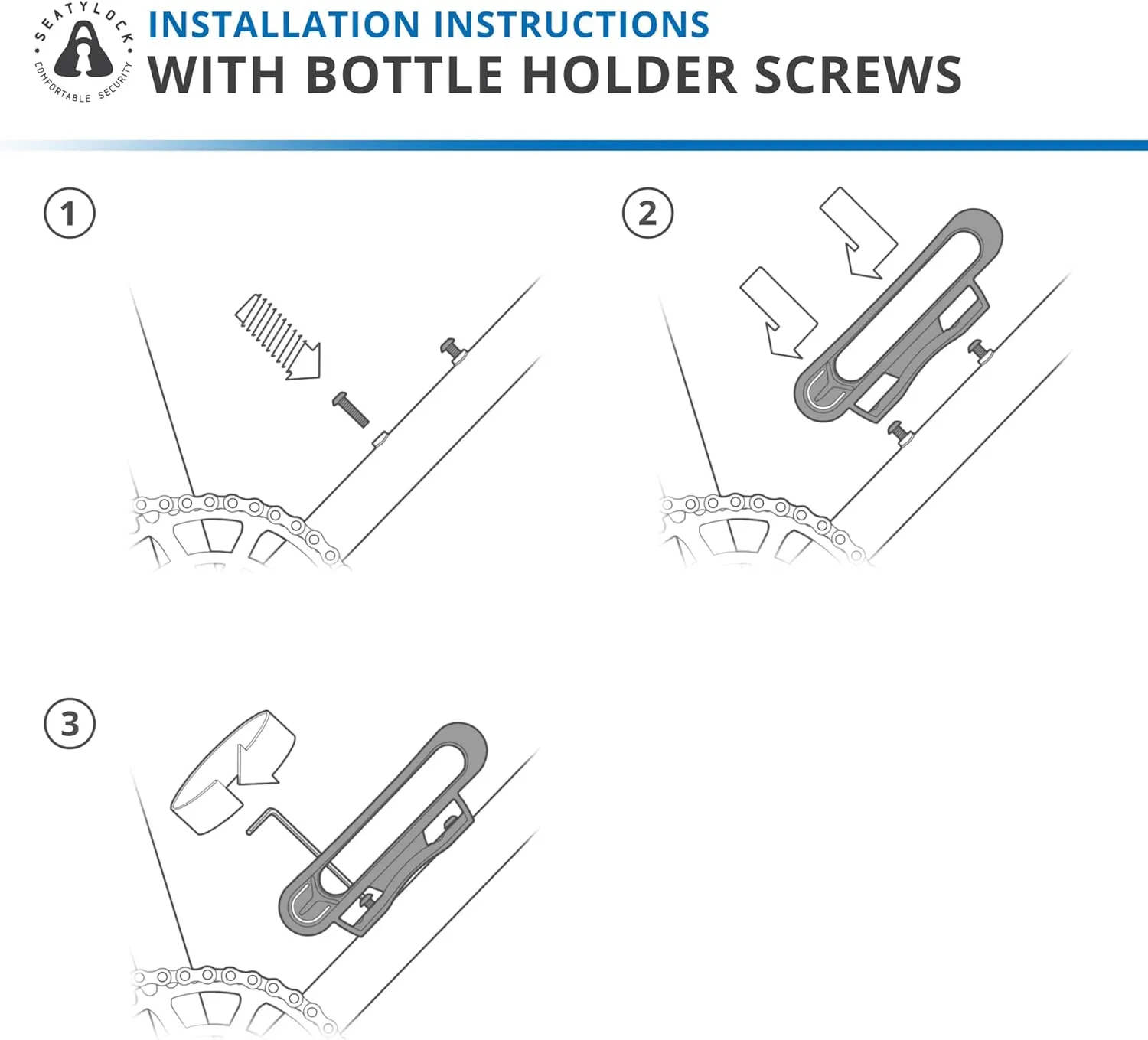 SEATYLOCK
COMFORTABLE SECURITY

INSTALLATION INSTRUCTIONS
WITH BOTTLE HOLDER SCREWS

1

2

3