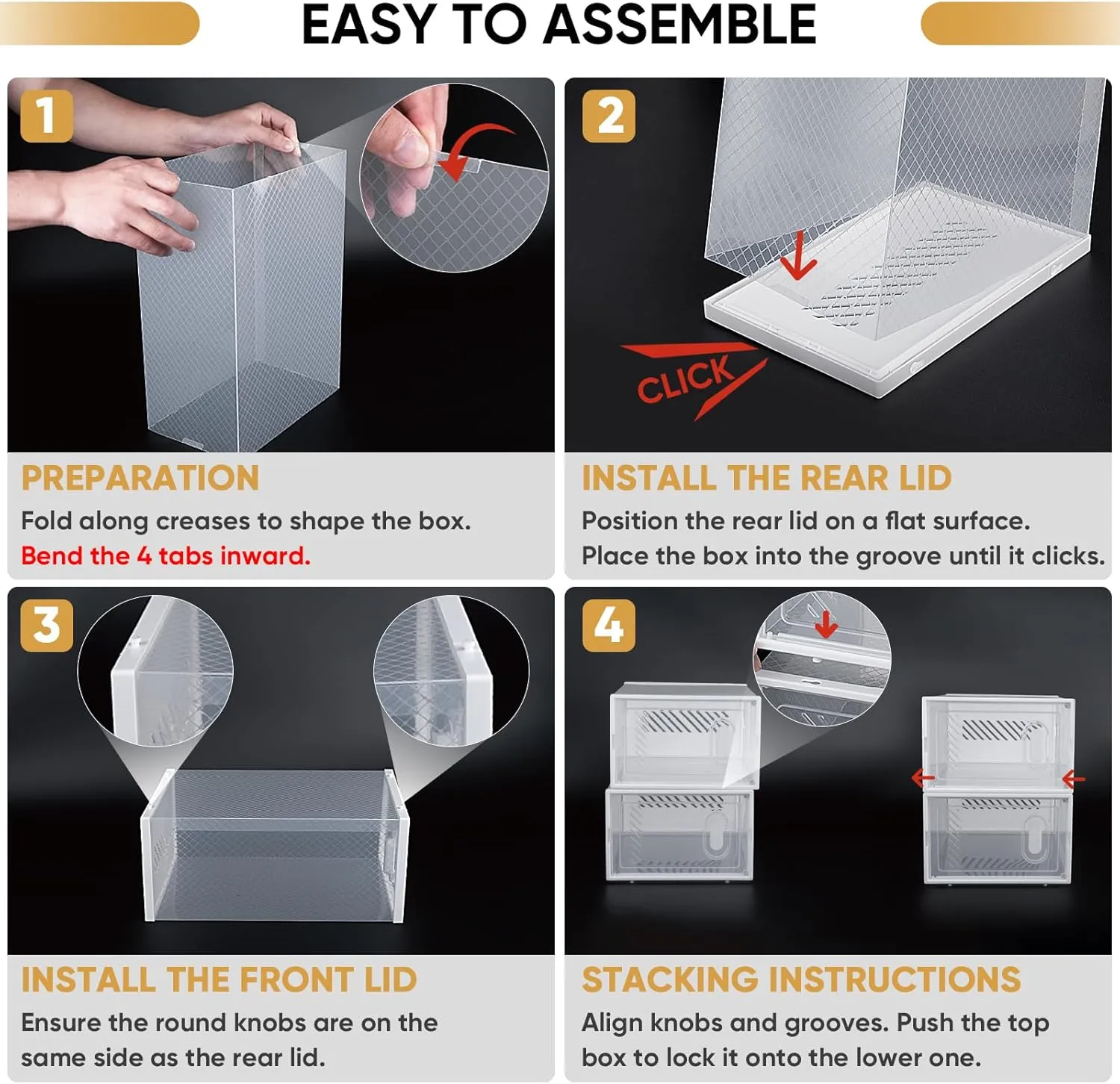 EASY TO ASSEMBLE

1

PREPARATION

Fold along creases to shape the box.
Bend the 4 tabs inward.

2

CLICK

INSTALL THE REAR LID

Position the rear lid on a flat surface.
Place the box into the groove until it clicks.

3

INSTALL THE FRONT LID

Ensure the round knobs are on the same side as the rear lid.

4

STACKING INSTRUCTIONS

Align knobs and grooves. Push the top box to lock it onto the lower one.