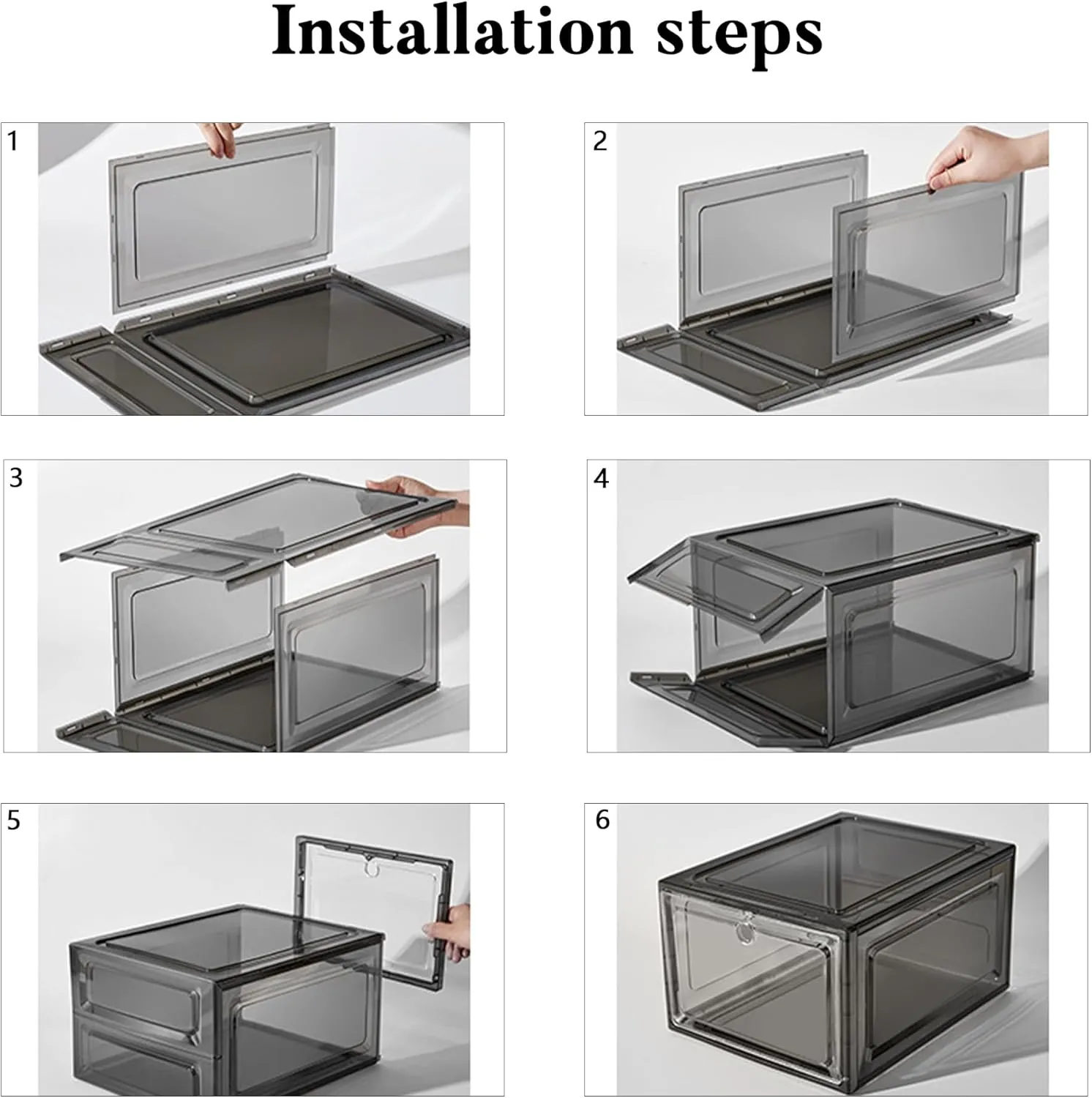 Installation steps

1

2

3

4

5

6