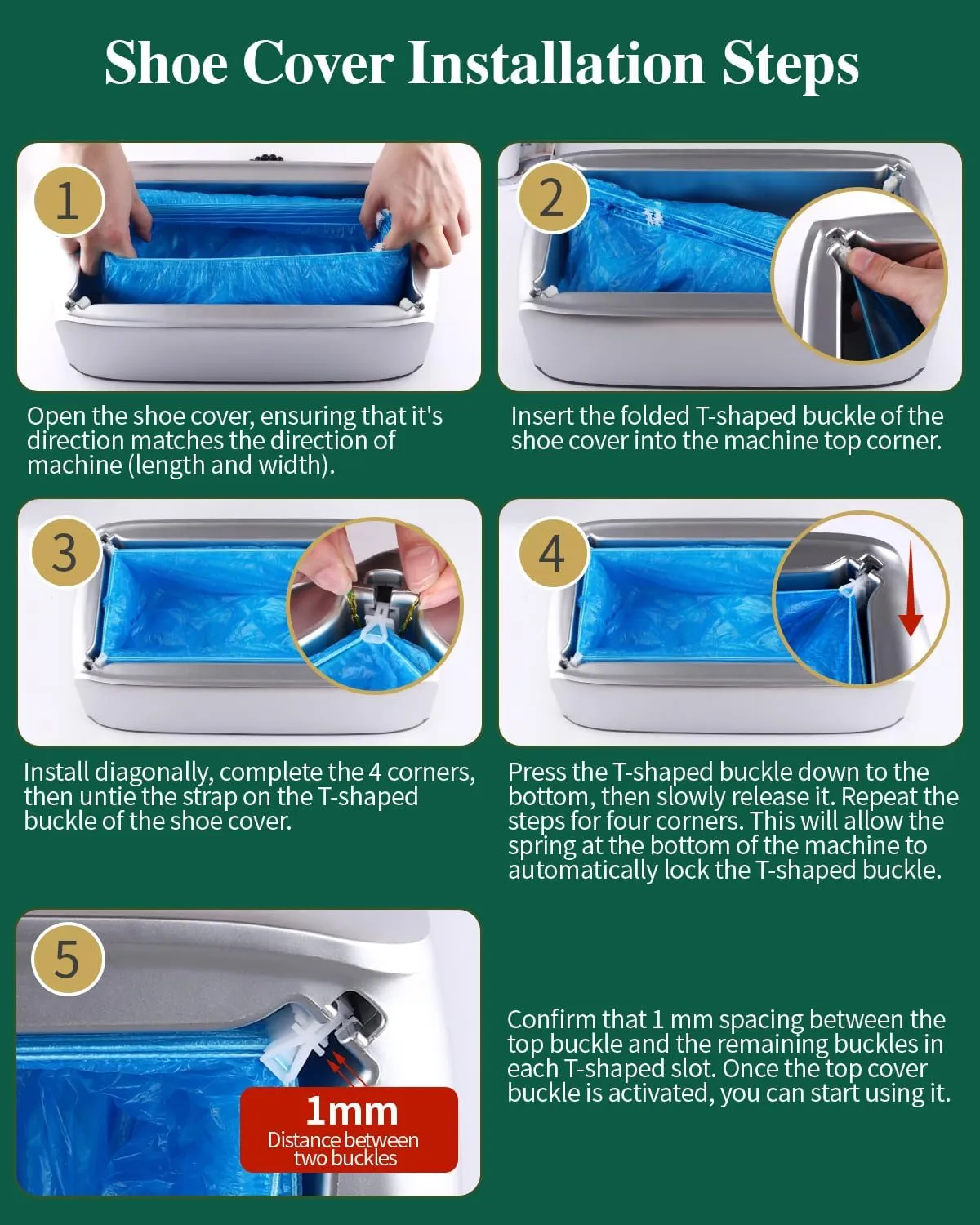 Shoe Cover Installation Steps

1

Open the shoe cover, ensuring that it's direction matches the direction of machine (length and width).

2

Insert the folded T-shaped buckle of the shoe cover into the machine top corner.

3

Install diagonally, complete the 4 corners, then untie the strap on the T-shaped buckle of the shoe cover.

4

Press the T-shaped buckle down to the bottom, then slowly release it. Repeat the steps for four corners. This will allow the spring at the bottom of the machine to automatically lock the T-shaped buckle.

5

1mm
Distance between two buckles

Confirm that 1 mm spacing between the top buckle and the remaining buckles in each T-shaped slot. Once the top cover buckle is activated, you can start using it.